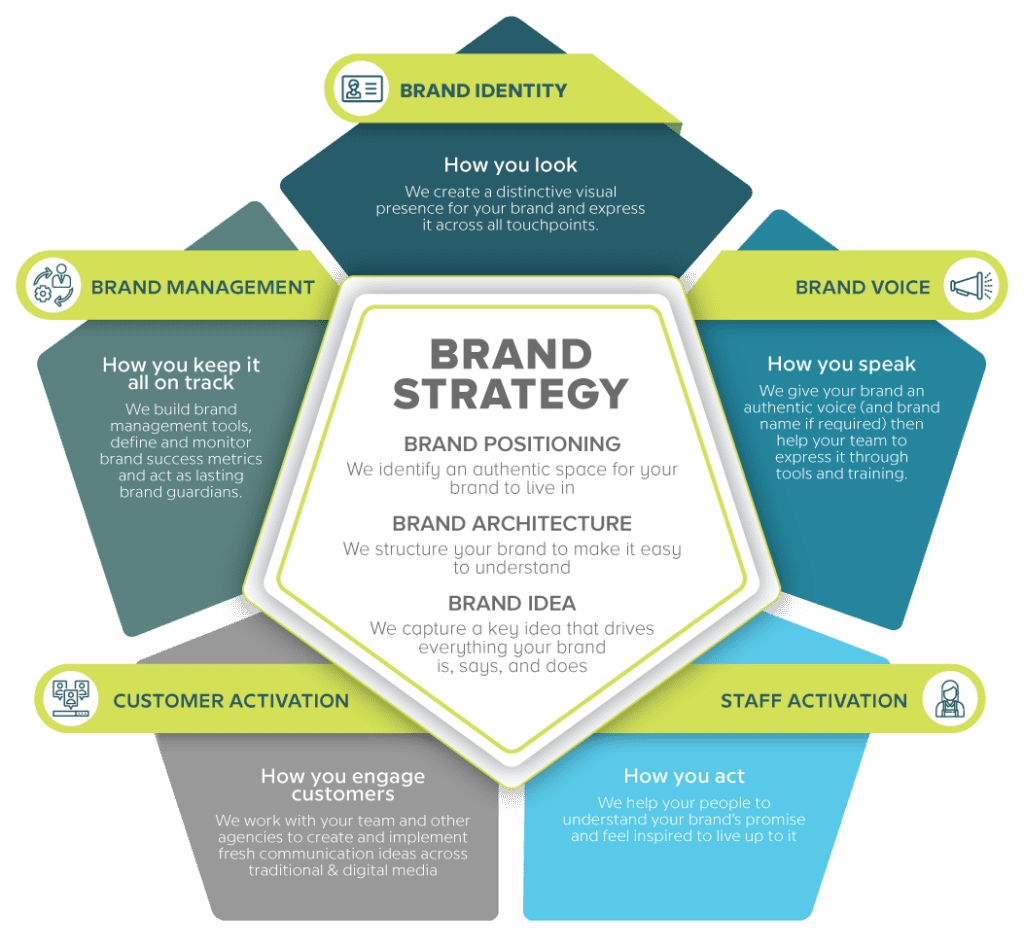 BRAND IDENTITY

How you look

We create a distinctive visual presence for your brand and express it across all touchpoints.

BRAND MANAGEMENT

How you keep it all on track

We build brand management tools, define and monitor brand success metrics and act as lasting brand guardians.

BRAND VOICE

How you speak

We give your brand an authentic voice (and brand name if required) then help your team to express it through tools and training.

BRAND STRATEGY

BRAND POSITIONING

We identify an authentic space for your brand to live in

BRAND ARCHITECTURE

We structure your brand to make it easy to understand

BRAND IDEA

We capture a key idea that drives everything your brand is, says, and does

CUSTOMER ACTIVATION

How you engage customers

We work with your team and other agencies to create and implement fresh communication ideas across traditional & digital media

STAFF ACTIVATION

How you act

We help your people to understand your brand's promise and feel inspired to live up to it